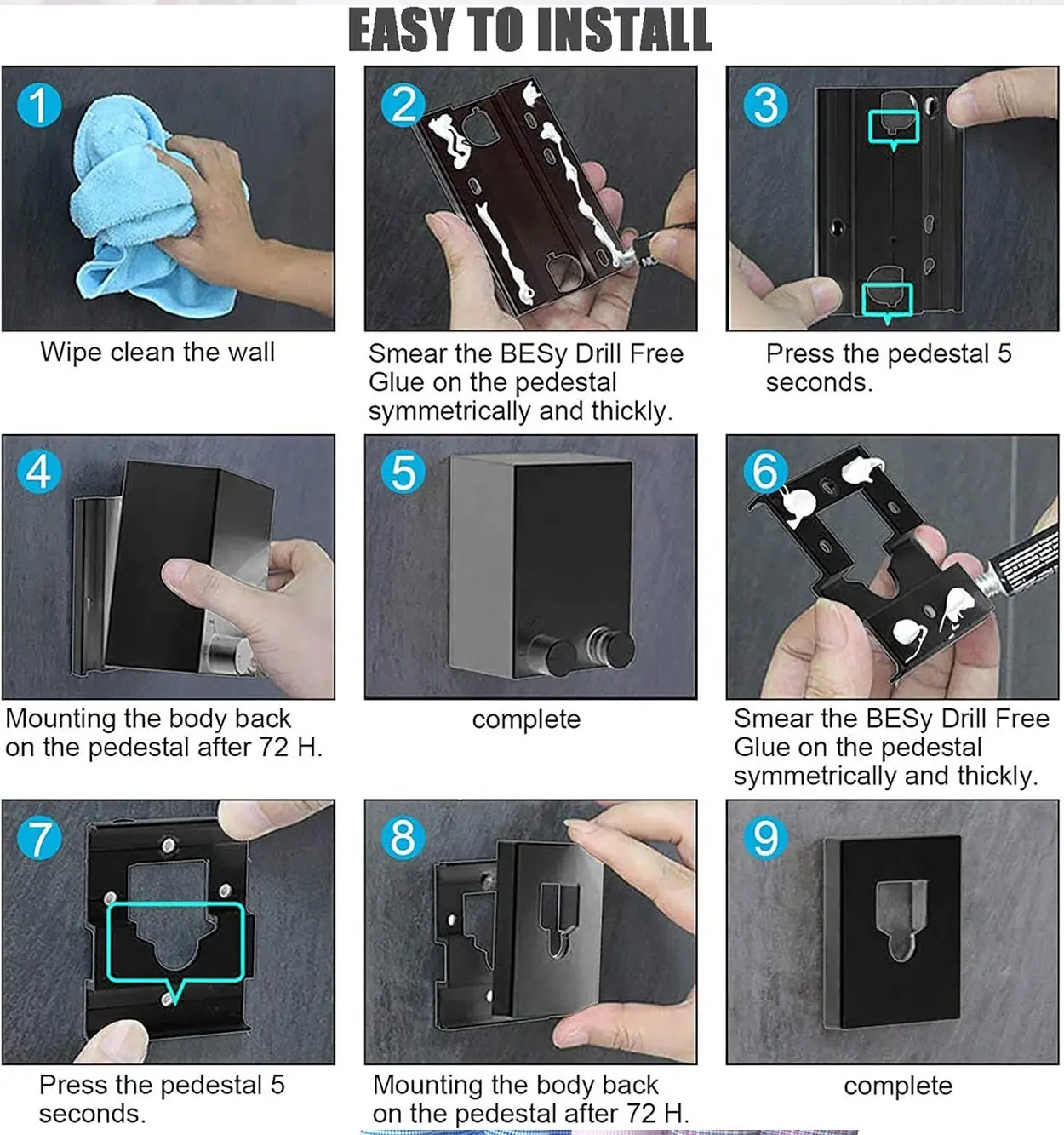 EASY TO INSTALL

1

Wipe clean the wall

2

Smear the BESy Drill Free Glue on the pedestal symmetrically and thickly.

3

Press the pedestal 5 seconds.

4

Mounting the body back on the pedestal after 72 H.

5

complete

6

Smear the BESy Drill Free Glue on the pedestal symmetrically and thickly.

7

Press the pedestal 5 seconds.

8

Mounting the body back on the pedestal after 72 H.

9

complete