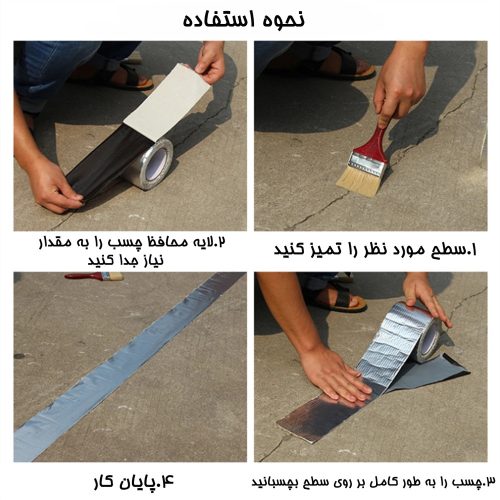 نحوه استفاده

۱.سطح مورد نظر را تمیز کنید

۲.لایه محافظ چسب را به مقدار نیاز جدا کنید

۳.چسب را به طور کامل بر روی سطح بچسبانید

۴.پایان کار