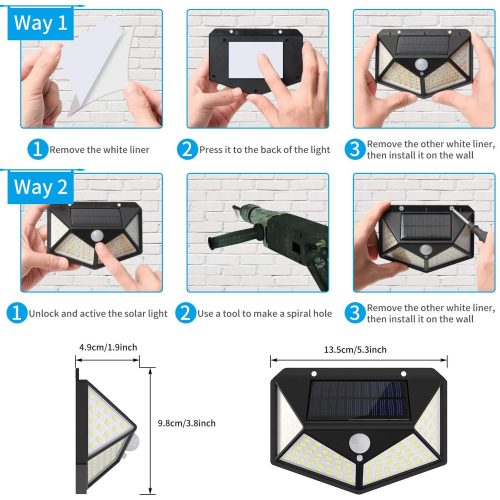 Way 1

1 Remove the white liner

2 Press it to the back of the light

3 Remove the other white liner, then install it on the wall

Way 2

1 Unlock and active the solar light

2 Use a tool to make a spiral hole

3 Remove the other white liner, then install it on the wall

4.9cm/1.9inch

9.8cm/3.8inch

13.5cm/5.3inch