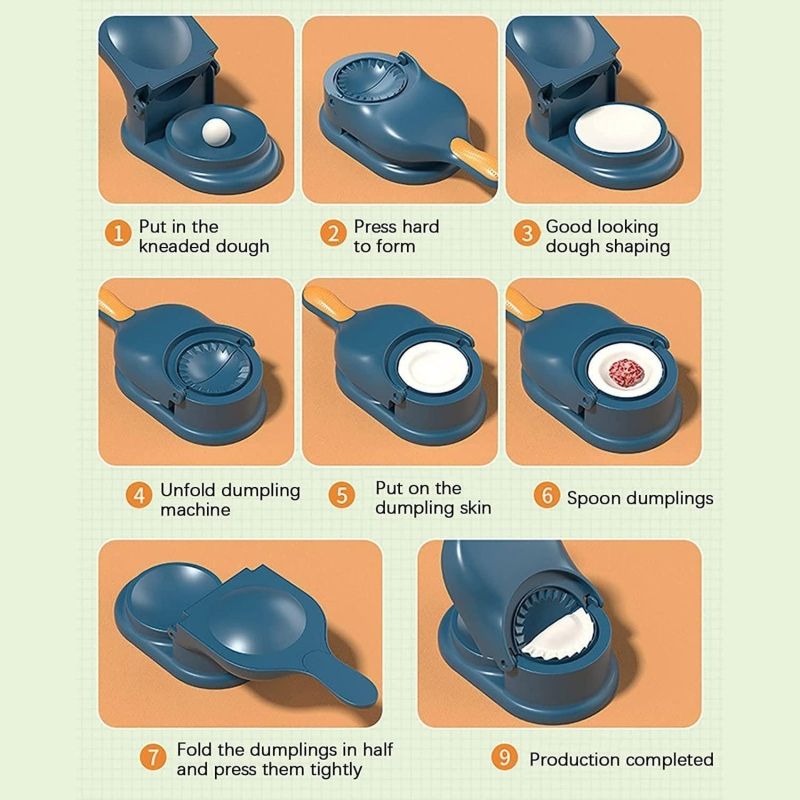 1 Put in the kneaded dough

2 Press hard to form

3 Good looking dough shaping

4 Unfold dumpling machine

5 Put on the dumpling skin

6 Spoon dumplings

7 Fold the dumplings in half and press them tightly

9 Production completed